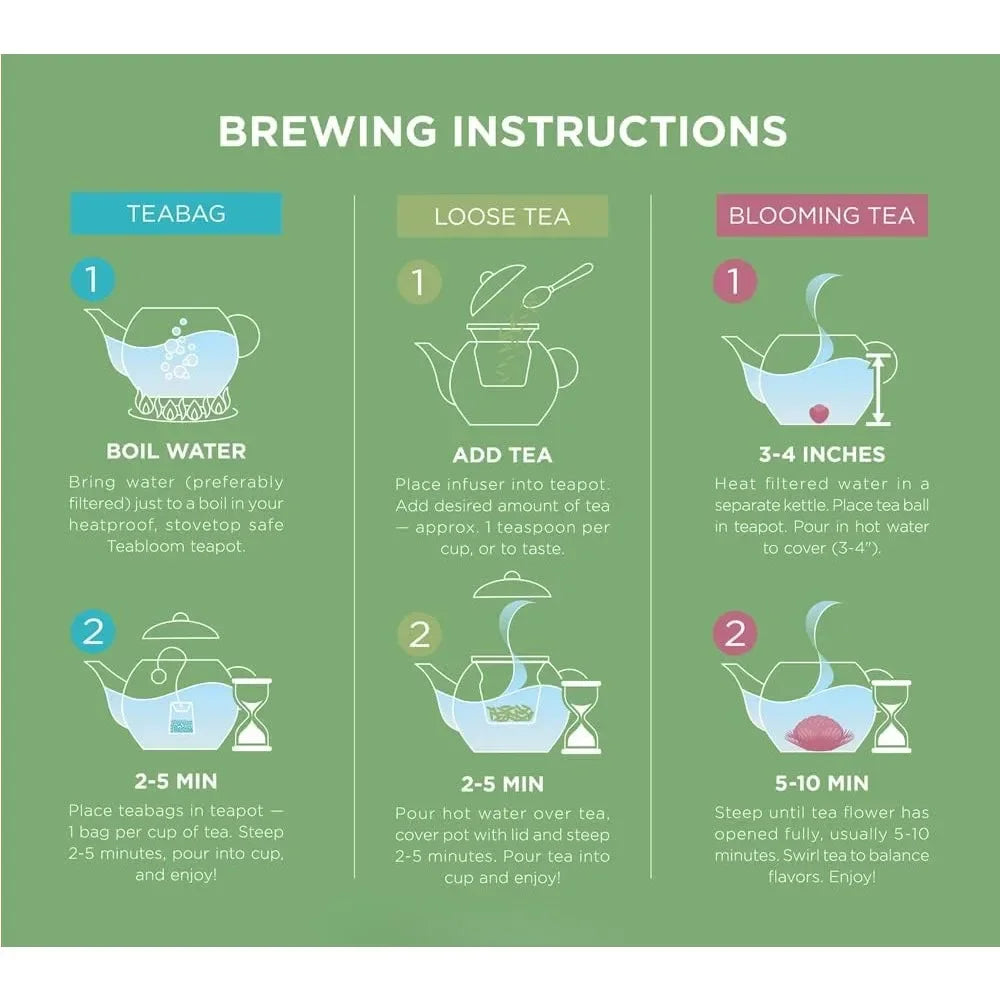 BREWING INSTRUCTIONS

TEABAG

1

BOIL WATER

Bring water (preferably filtered) just to a boil in your heatproof, stovetop safe Teabloom teapot.

2

2-5 MIN

Place teabags in teapot — 1 bag per cup of tea. Steep 2-5 minutes, pour into cup, and enjoy!

LOOSE TEA

1

ADD TEA

Place infuser into teapot. Add desired amount of tea — approx. 1 teaspoon per cup, or to taste.

2

2-5 MIN

Pour hot water over tea, cover pot with lid and steep 2-5 minutes. Pour tea into cup and enjoy!

BLOOMING TEA

1

3-4 INCHES

Heat filtered water in a separate kettle. Place tea ball in teapot. Pour in hot water to cover (3-4").

2

5-10 MIN

Steep until tea flower has opened fully, usually 5-10 minutes. Swirl tea to balance flavors. Enjoy!